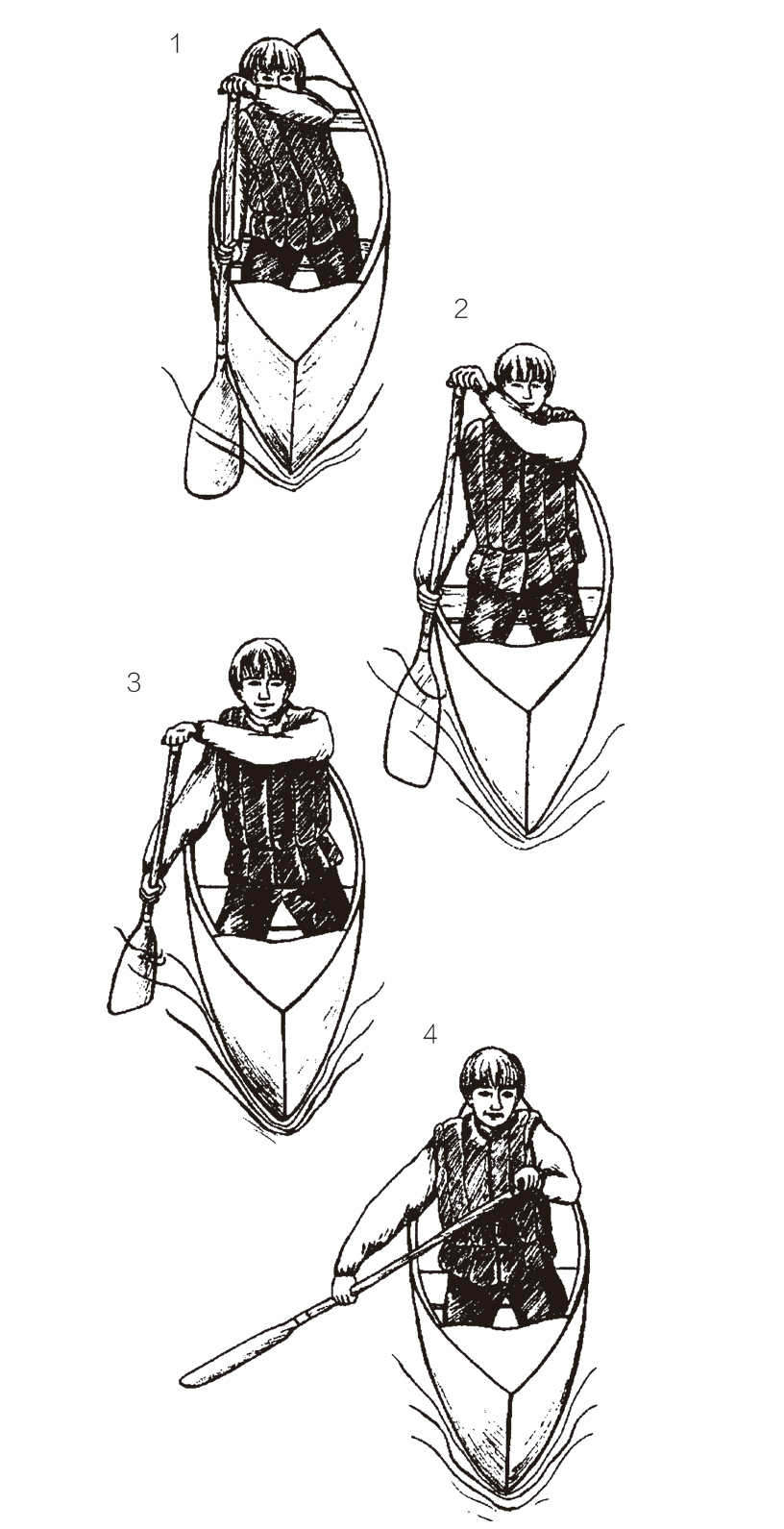 1

2

3

4