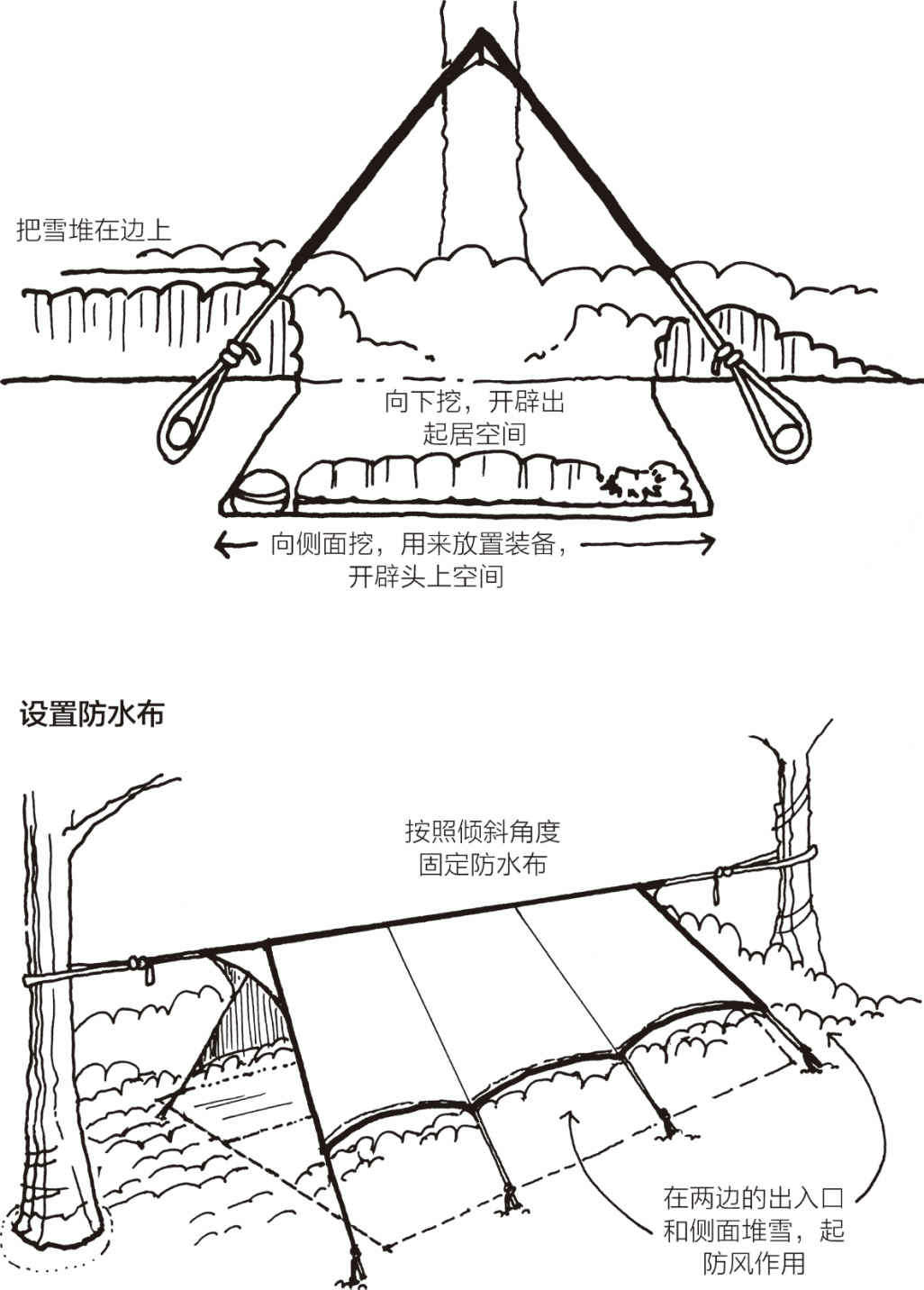 把雪堆在边上

向下挖，开辟出起居空间

向侧面挖，用来放置装备，开辟头上空间

设置防水布

按照倾斜角度固定防水布

在两边的出入口和侧面堆雪，起防风作用